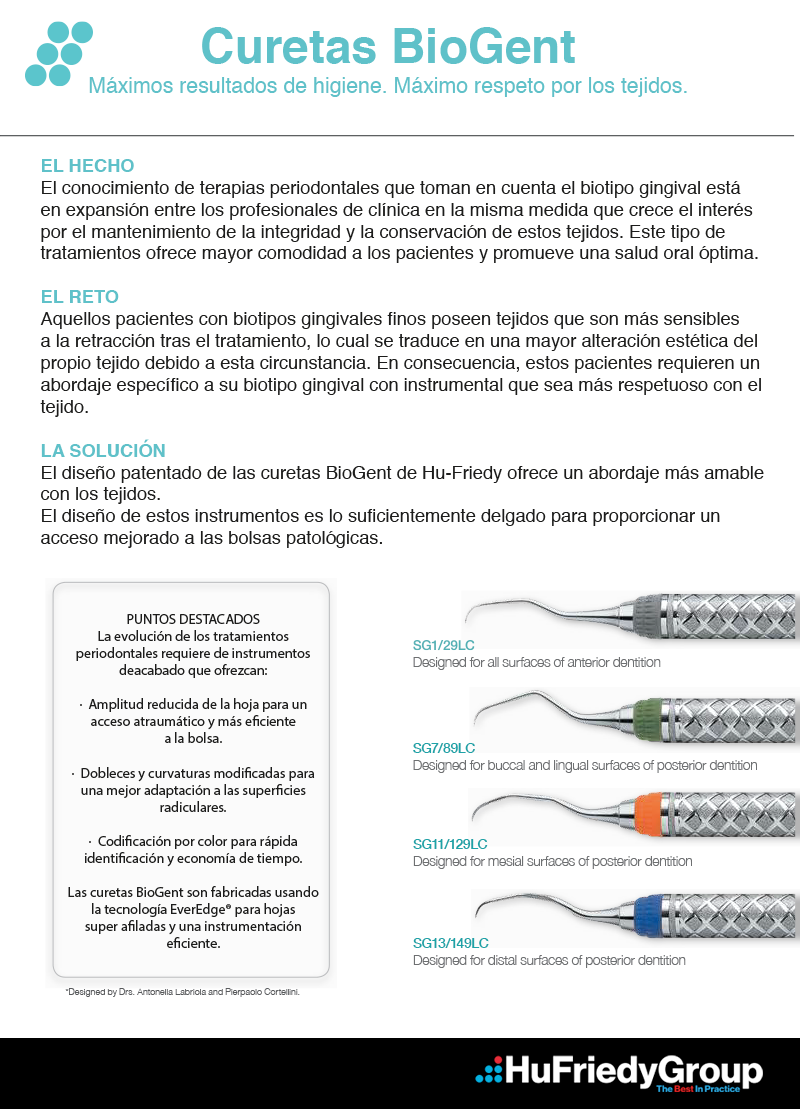 Curetas BioGent
Máximos resultados de higiene. Máximo respeto por los tejidos.

EL HECHO
El conocimiento de terapias periodontales que toman en cuenta el biotipo gingival está en expansión entre los profesionales de clínica en la misma medida que crece el interés por el mantenimiento de la integridad y la conservación de estos tejidos. Este tipo de tratamientos ofrece mayor comodidad a los pacientes y promueve una salud oral óptima.

EL RETO
Aquellos pacientes con biotipos gingivales finos poseen tejidos que son más sensibles a la retracción tras el tratamiento, lo cual se traduce en una mayor alteración estética del propio tejido debido a esta circunstancia. En consecuencia, estos pacientes requieren un abordaje específico a su biotipo gingival con instrumental que sea más respetuoso con el tejido.

LA SOLUCIÓN
El diseño patentado de las curetas BioGent de Hu-Friedy ofrece un abordaje más amable con los tejidos.
El diseño de estos instrumentos es lo suficientemente delgado para proporcionar un acceso mejorado a las bolsas patológicas.

PUNTOS DESTACADOS
La evolución de los tratamientos periodontales requiere de instrumentos deacabado que ofrezcan:

· Amplitud reducida de la hoja para un acceso atraumático y más eficiente a la bolsa.

· Dobleces y curvaturas modificadas para una mejor adaptación a las superficies radiculares.

· Codificación por color para rápida identificación y economía de tiempo.

Las curetas BioGent son fabricadas usando la tecnología EverEdge® para hojas super afiladas y una instrumentación eficiente.

*Designed by Drs. Antonella Labriola and Pierpaolo Cortellini.

SG1/29LC
Designed for all surfaces of anterior dentition

SG7/89LC
Designed for buccal and lingual surfaces of posterior dentition

SG11/129LC
Designed for mesial surfaces of posterior dentition

SG13/149LC
Designed for distal surfaces of posterior dentition

HuFriedyGroup
The Best In Practice